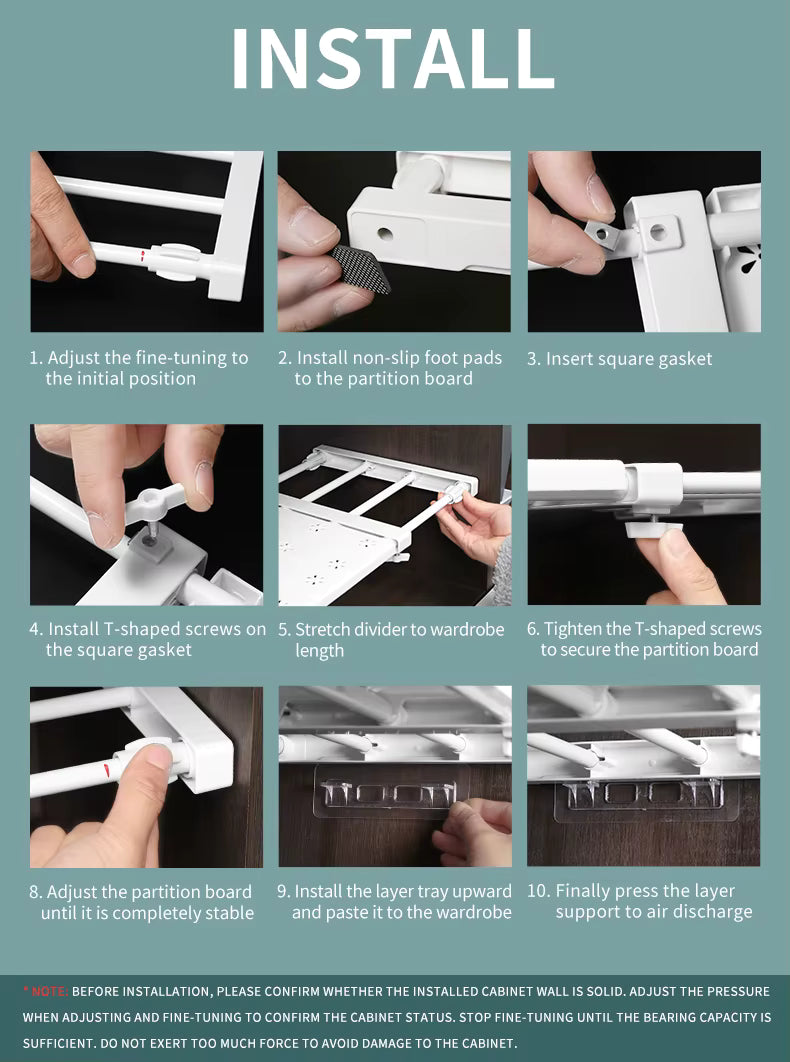 INSTALL

1. Adjust the fine-tuning to the initial position

2. Install non-slip foot pads to the partition board

3. Insert square gasket

4. Install T-shaped screws on the square gasket

5. Stretch divider to wardrobe length

6. Tighten the T-shaped screws to secure the partition board

8. Adjust the partition board until it is completely stable

9. Install the layer tray upward and paste it to the wardrobe

10. Finally press the layer support to air discharge

* NOTE: BEFORE INSTALLATION, PLEASE CONFIRM WHETHER THE INSTALLED CABINET WALL IS SOLID. ADJUST THE PRESSURE WHEN ADJUSTING AND FINE-TUNING TO CONFIRM THE CABINET STATUS. STOP FINE-TUNING UNTIL THE BEARING CAPACITY IS SUFFICIENT. DO NOT EXERT TOO MUCH FORCE TO AVOID DAMAGE TO THE CABINET.